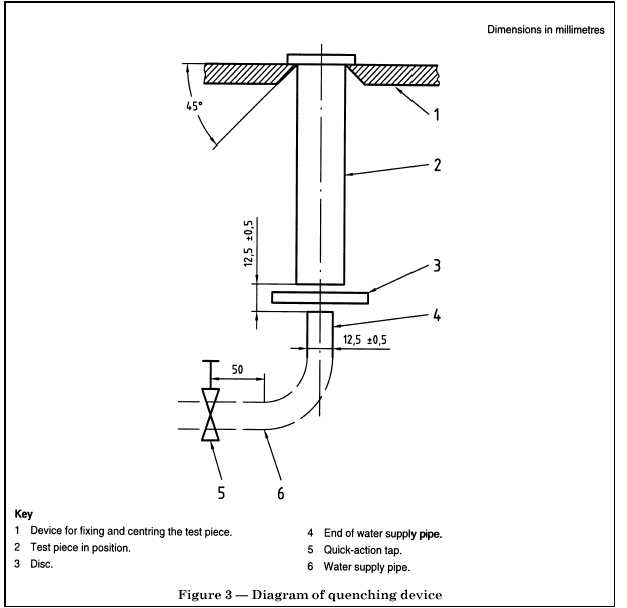 Dimensions in millimetres

45°

1

2

12,5 ±0,5

3

4

12,5 ±0,5

50

5

6

Key

1 Device for fixing and centring the test piece.

2 Test piece in position.

3 Disc.

4 End of water supply pipe.

5 Quick-action tap.

6 Water supply pipe.

Figure 3 — Diagram of quenching device